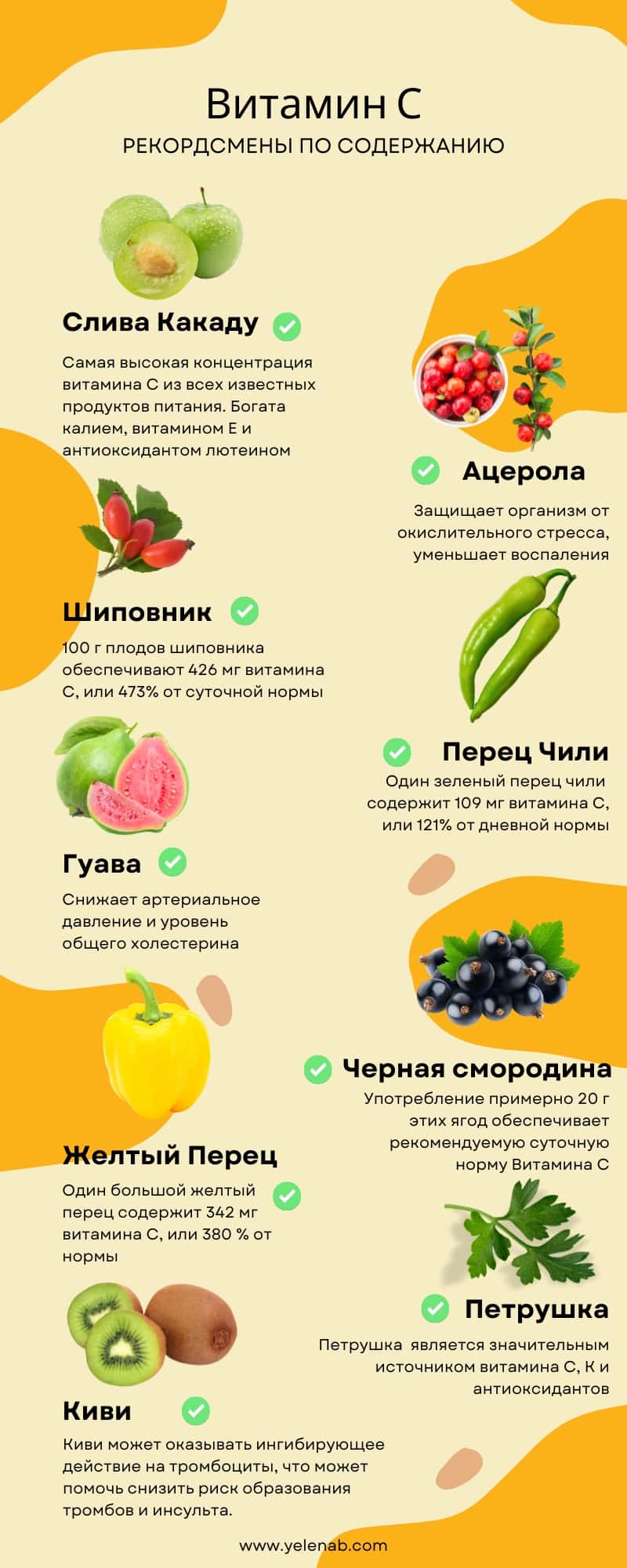 Витамин С
РЕКОРДСМЕНЫ ПО СОДЕРЖАНИЮ

Слива Какаду

Самая высокая концентрация витамина С из всех известных продуктов питания. Богата калием, витамином Е и антиоксидантом лютеином

Ацерола

Защищает организм от окислительного стресса, уменьшает воспаления

Шиповник

100 г плодов шиповника обеспечивают 426 мг витамина С, или 473% от суточной нормы

Перец Чили

Один зеленый перец чили содержит 109 мг витамина С, или 121% от дневной нормы

Гуава

Снижает артериальное давление и уровень общего холестерина

Черная смородина

Употребление примерно 20 г этих ягод обеспечивает рекомендуемую суточную норму Витамина С

Желтый Перец

Один большой желтый перец содержит 342 мг витамина С, или 380 % от нормы

Петрушка

Петрушка является значительным источником витамина С, К и антиоксидантов

Киви

Киви может оказывать ингибирующее действие на тромбоциты, что может помочь снизить риск образования тромбов и инсульта.

www.yelenab.com